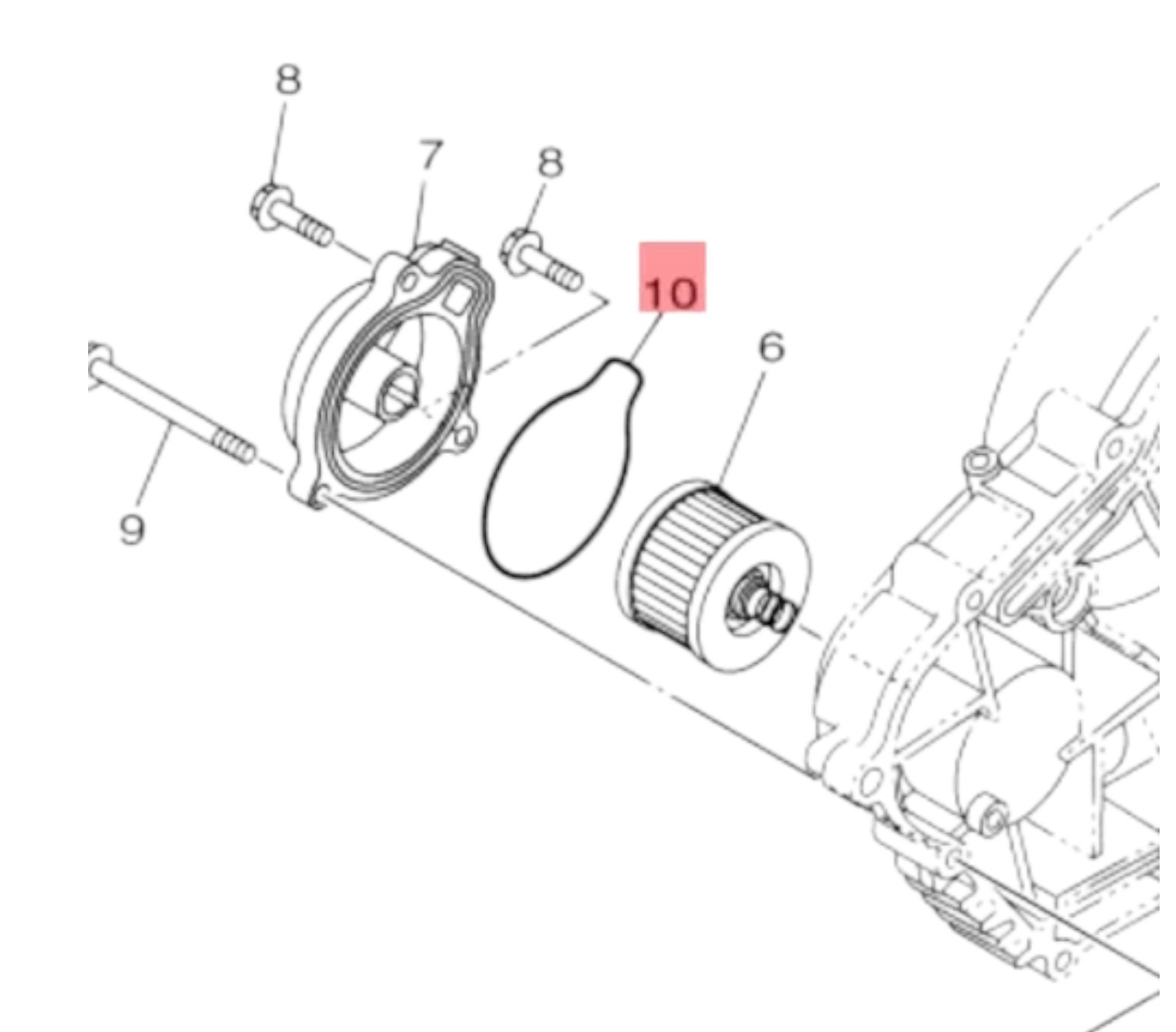 8
7
8
10
6
9